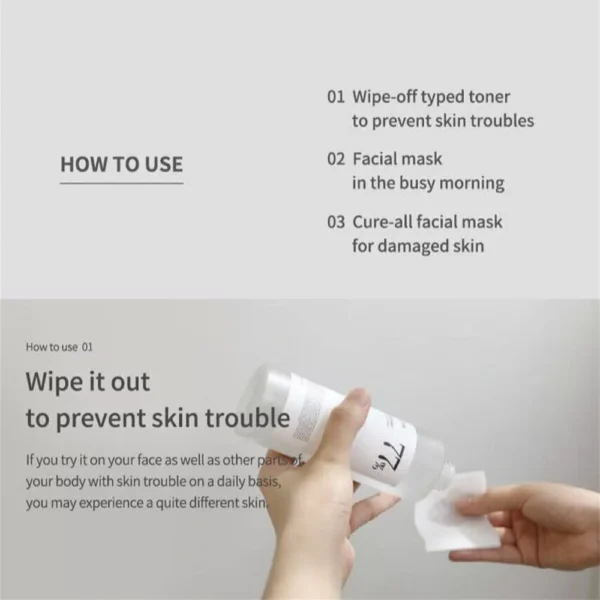 HOW TO USE

01 Wipe-off typed toner to prevent skin troubles

02 Facial mask in the busy morning

03 Cure-all facial mask for damaged skin

How to use 01

Wipe it out to prevent skin trouble

If you try it on your face as well as other parts of your body with skin trouble on a daily basis, you may experience a quite different skin.

77%